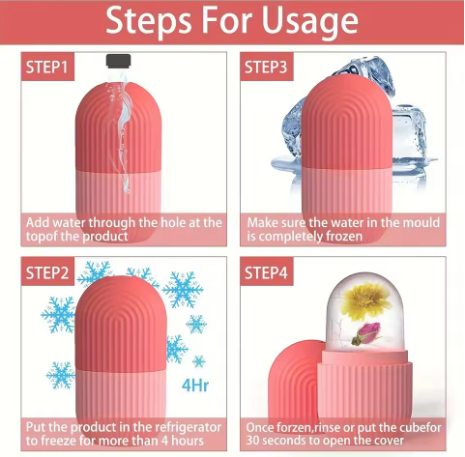 Steps For Usage

STEP1

Add water through the hole at the topof the product

STEP3

Make sure the water in the mould is completely frozen

STEP2

4Hr

Put the product in the refrigerator to freeze for more than 4 hours

STEP4

Once forzen,rinse or put the cubefor 30 seconds to open the cover